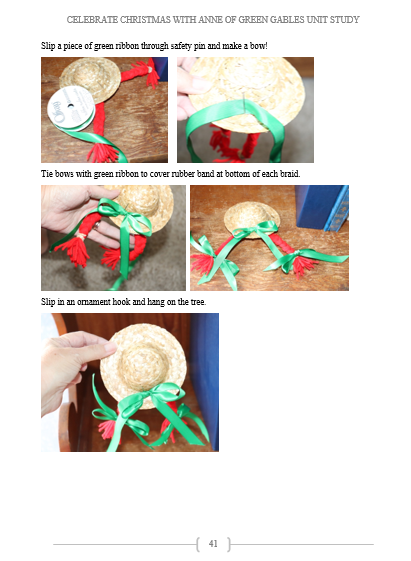 CELEBRATE CHRISTMAS WITH ANNE OF GREEN GABLES UNIT STUDY

Slip a piece of green ribbon through safety pin and make a bow!

Tie bows with green ribbon to cover rubber band at bottom of each braid.

Slip in an ornament hook and hang on the tree.

41